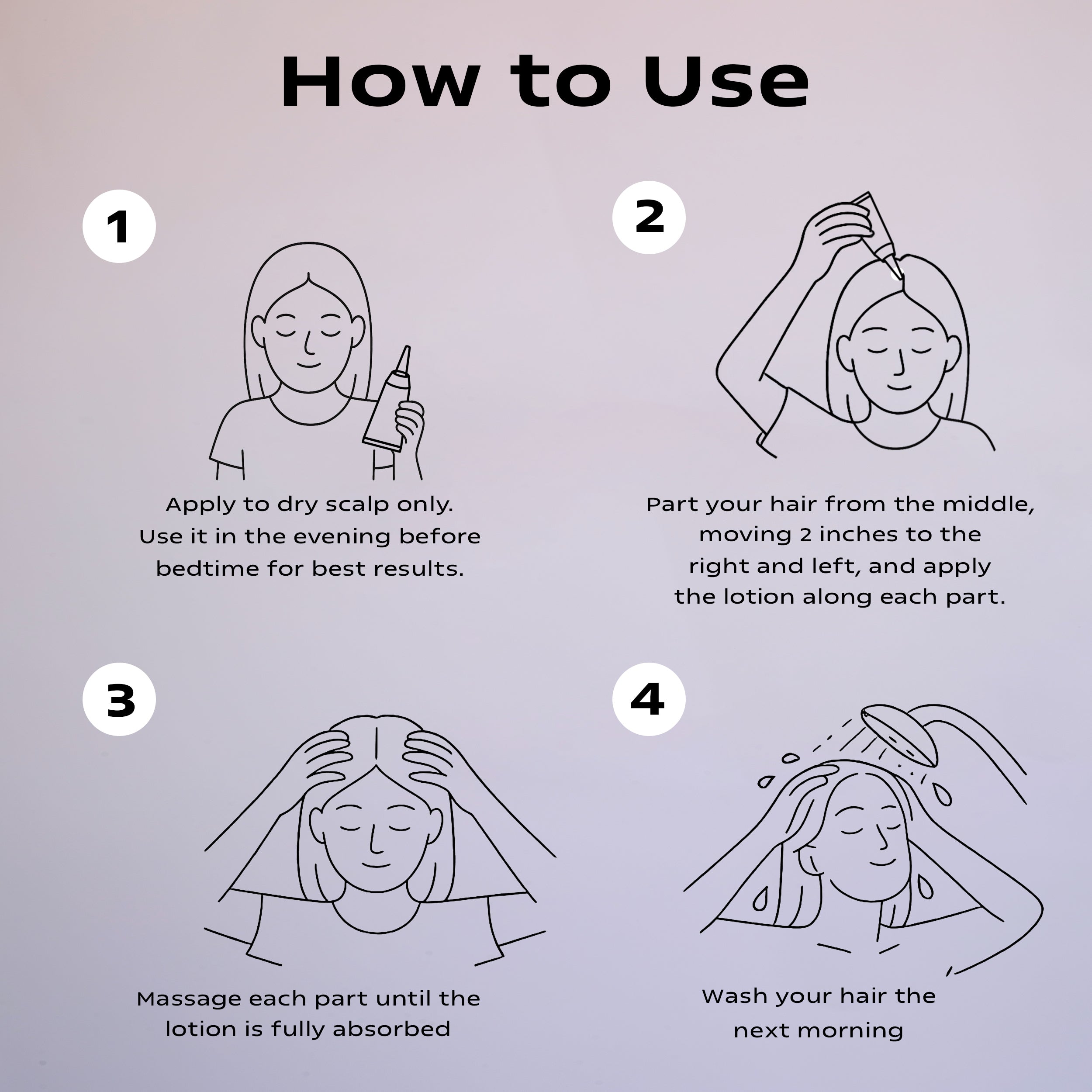 How to Use

1

Apply to dry scalp only. Use it in the evening before bedtime for best results.

2

Part your hair from the middle, moving 2 inches to the right and left, and apply the lotion along each part.

3

Massage each part until the lotion is fully absorbed

4

Wash your hair the next morning